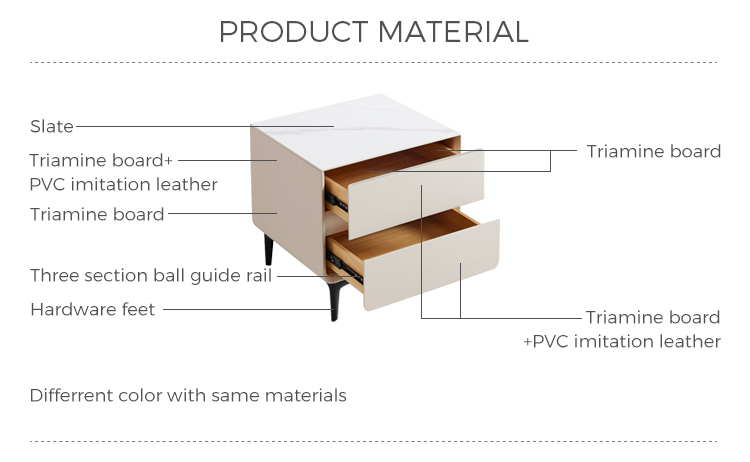 PRODUCT MATERIAL

Slate

Triamine board+
PVC imitation leather

Triamine board

Three section ball guide rail

Hardware feet

Triamine board

Triamine board
+PVC imitation leather

Differrent color with same materials